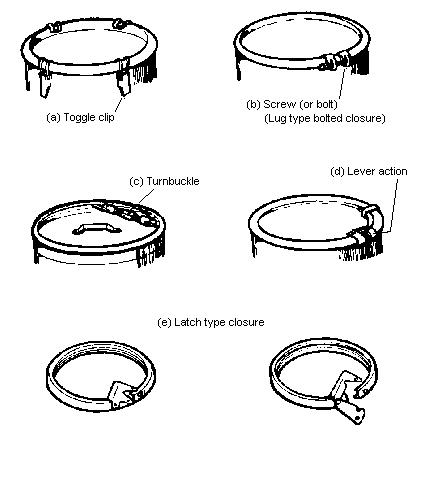 (a) Toggle clip

(b) Screw (or bolt)
(Lug type bolted closure)

(c) Turnbuckle

(d) Lever action

(e) Latch type closure