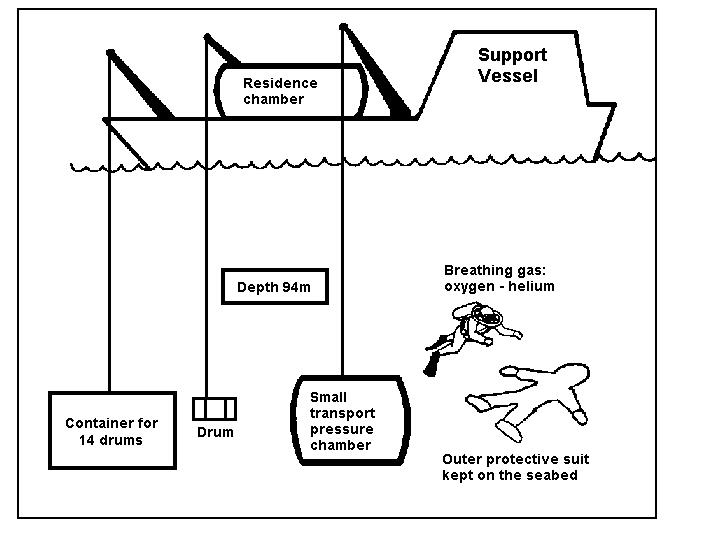 Support Vessel

Residence chamber

Depth 94m

Breathing gas: oxygen - helium

Container for 14 drums

Drum

Small transport pressure chamber

Outer protective suit kept on the seabed