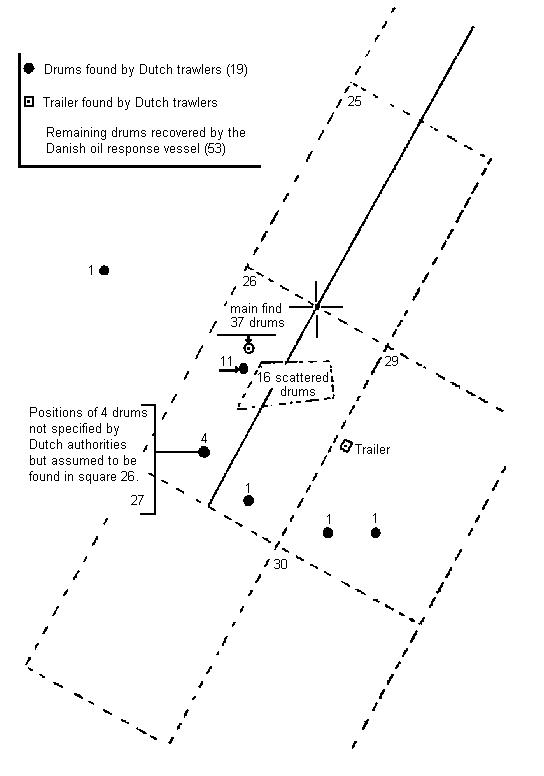 Drums found by Dutch trawlers (19)

Trailer found by Dutch trawlers

Remaining drums recovered by the Danish oil response vessel (53)

25

1

26

main find
37 drums

11

16 scattered drums

29

Positions of 4 drums not specified by Dutch authorities but assumed to be found in square 26.

4

Trailer

27

1

1

1

30